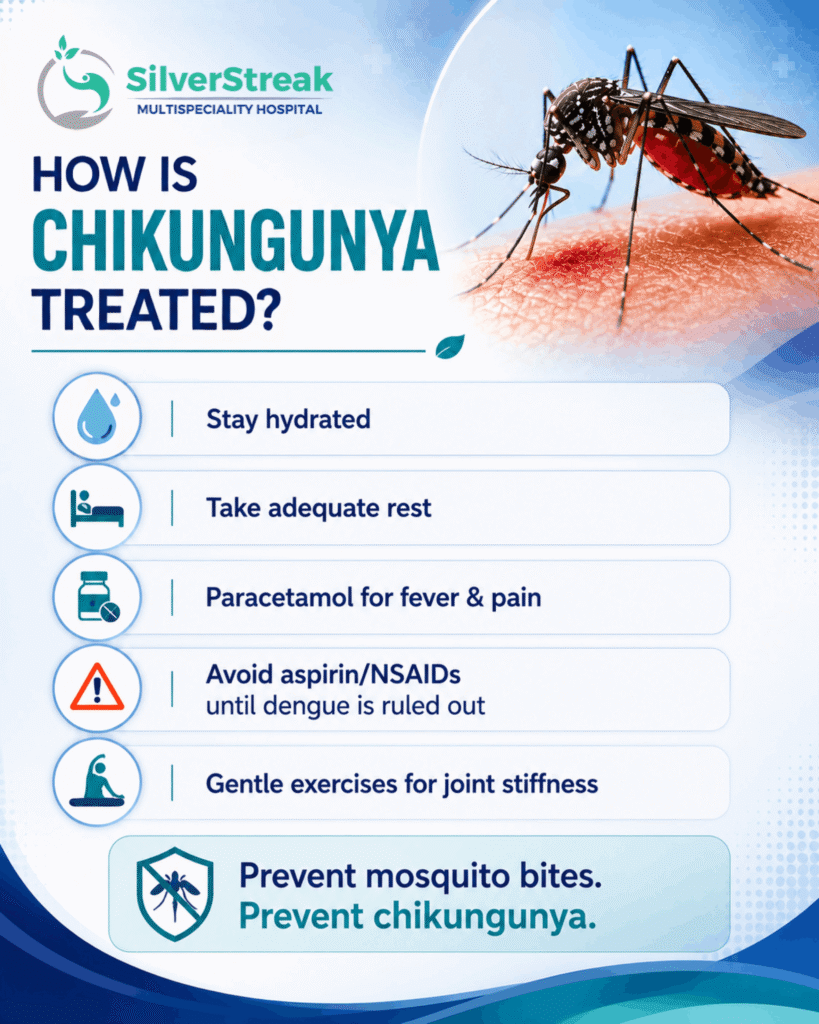 SilverStreak
MULTISPECIALITY HOSPITAL

HOW IS
CHIKUNGUNYA
TREATED?

Stay hydrated

Take adequate rest

Paracetamol for fever & pain

Avoid aspirin/NSAIDs
until dengue is ruled out

Gentle exercises for joint stiffness

Prevent mosquito bites.
Prevent chikungunya.