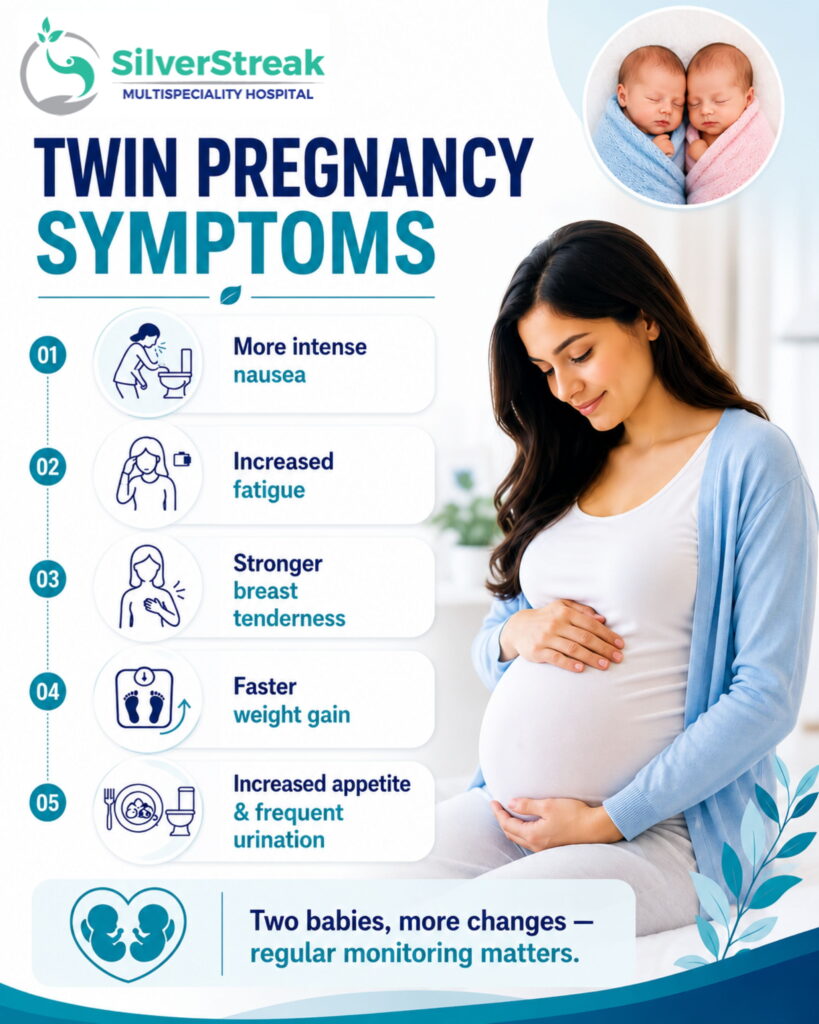 SilverStreak
MULTISPECIALITY HOSPITAL

TWIN PREGNANCY SYMPTOMS

01
More intense nausea

02
Increased fatigue

03
Stronger breast tenderness

04
Faster weight gain

05
Increased appetite & frequent urination

Two babies, more changes — regular monitoring matters.